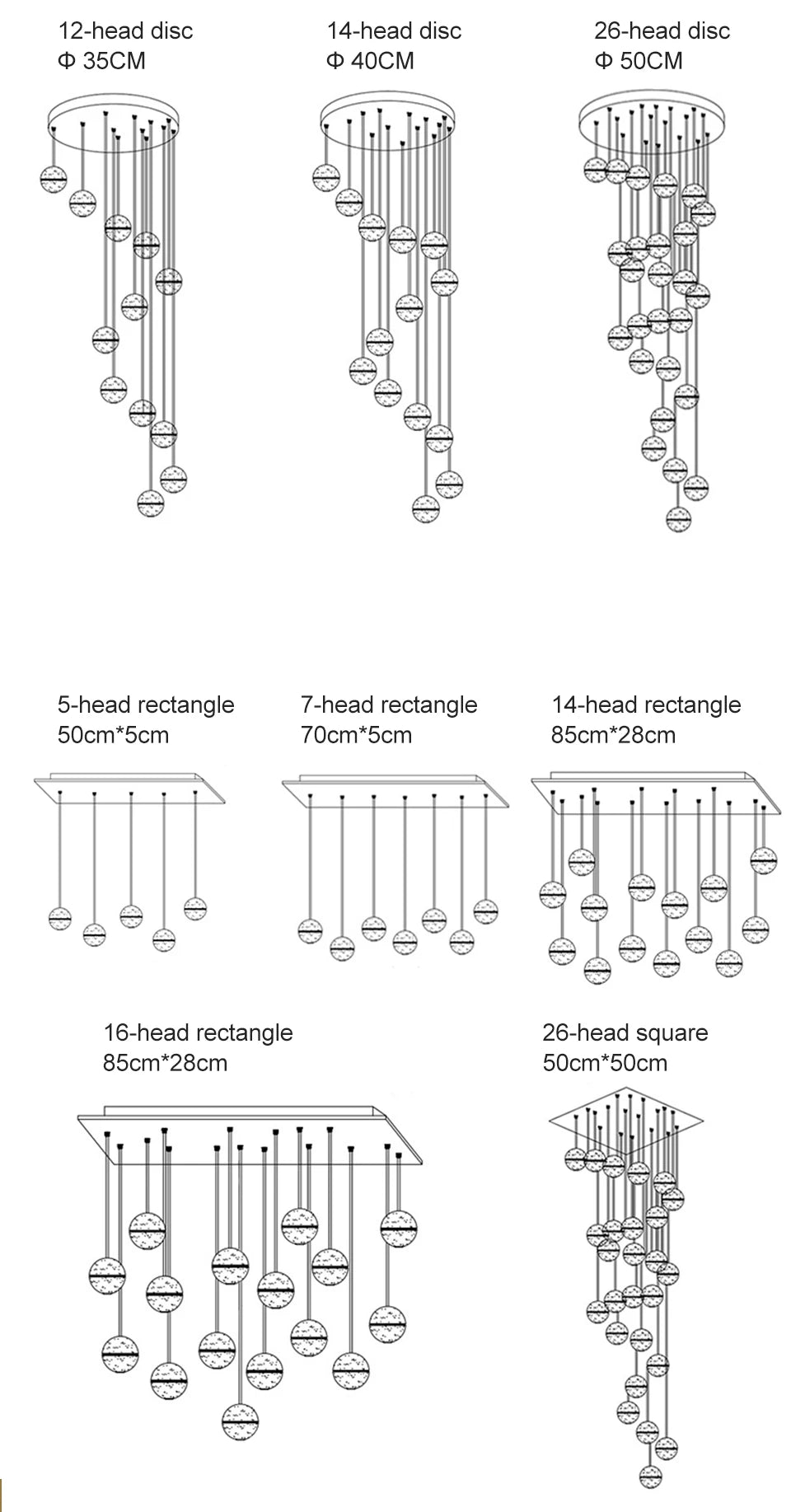 12-head disc
Φ 35CM

14-head disc
Φ 40CM

26-head disc
Φ 50CM

5-head rectangle
50cm*5cm

7-head rectangle
70cm*5cm

14-head rectangle
85cm*28cm

16-head rectangle
85cm*28cm

26-head square
50cm*50cm